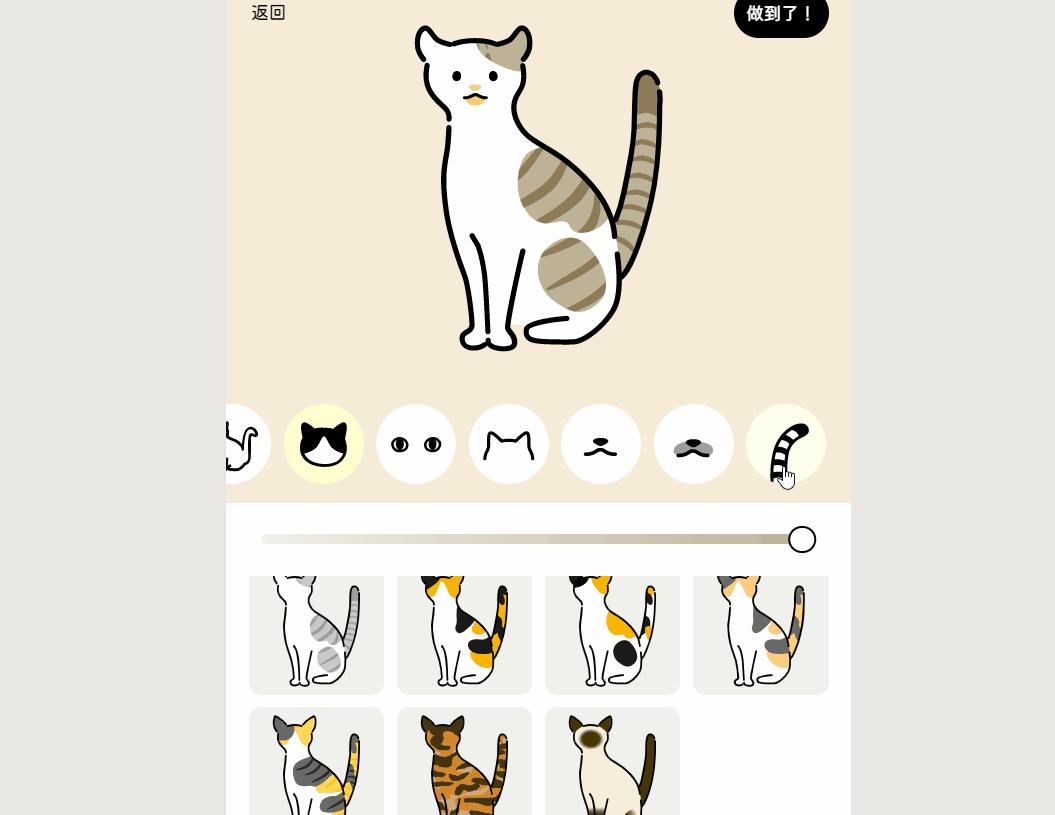 返回

做到了！